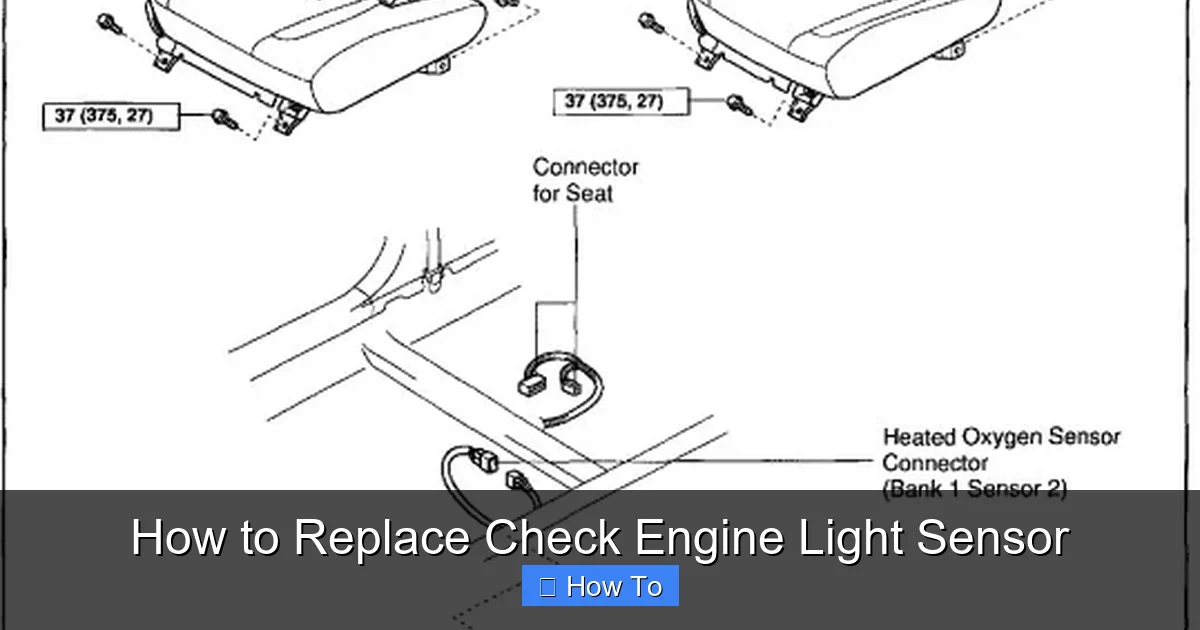 37 (375, 27)

37 (375, 27)

Connector for Seat

Heated Oxygen Sensor Connector (Bank 1 Sensor 2)

How to Replace Check Engine Light Sensor

How To